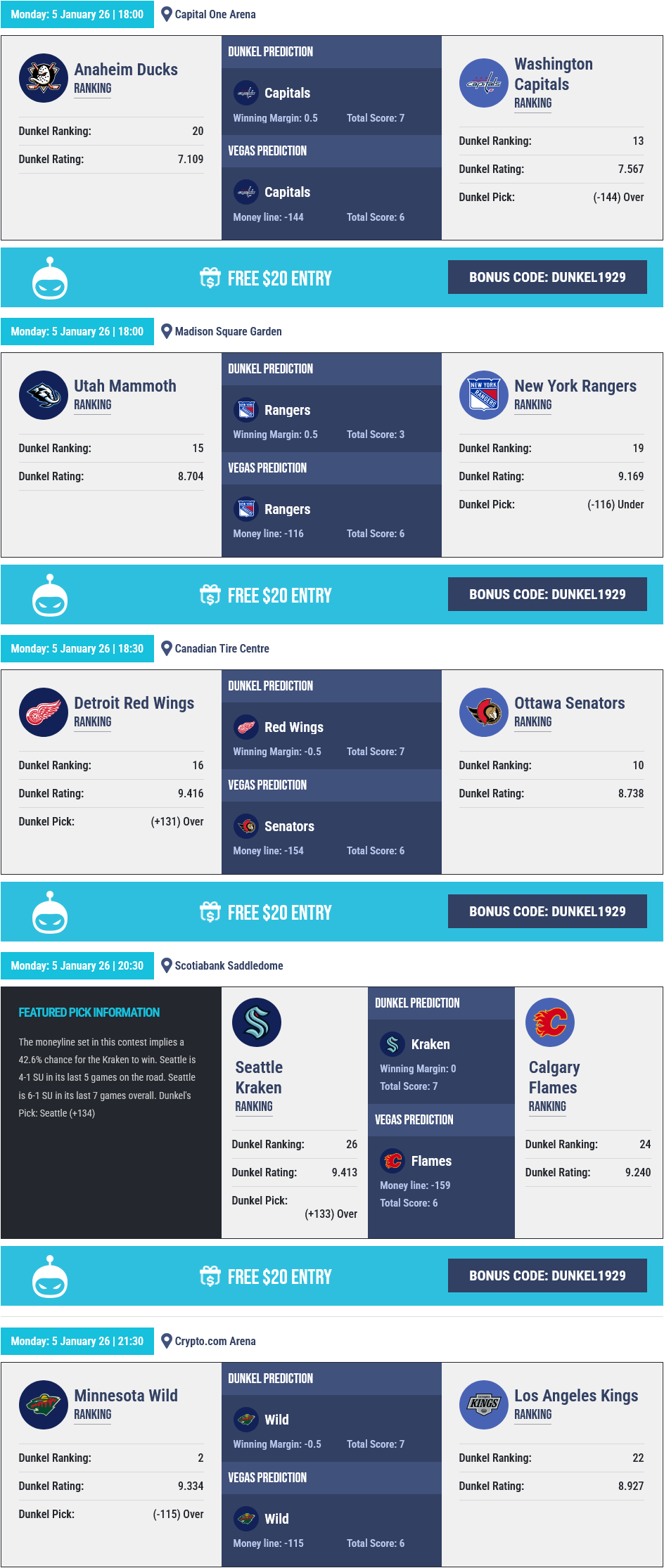 Monday: 5 January 26 | 18:00
Capital One Arena

Anaheim Ducks
RANKING

Dunkel Ranking: 20
Dunkel Rating: 7.109

DUNKEL PREDICTION
Capitals
Winning Margin: 0.5
Total Score: 7

VEGAS PREDICTION
Capitals
Money line: -144
Total Score: 6

Washington Capitals
RANKING

Dunkel Ranking: 13
Dunkel Rating: 7.567
Dunkel Pick: (-144) Over

FREE $20 ENTRY
BONUS CODE: DUNKEL1929

Monday: 5 January 26 | 18:00
Madison Square Garden

Utah Mammoth
RANKING

Dunkel Ranking: 15
Dunkel Rating: 8.704

DUNKEL PREDICTION
Rangers
Winning Margin: 0.5
Total Score: 3

VEGAS PREDICTION
Rangers
Money line: -116
Total Score: 6

New York Rangers
RANKING

Dunkel Ranking: 19
Dunkel Rating: 9.169
Dunkel Pick: (-116) Under

FREE $20 ENTRY
BONUS CODE: DUNKEL1929

Monday: 5 January 26 | 18:30
Canadian Tire Centre

Detroit Red Wings
RANKING

Dunkel Ranking: 16
Dunkel Rating: 9.416
Dunkel Pick: (+131) Over

DUNKEL PREDICTION
Red Wings
Winning Margin: -0.5
Total Score: 7

VEGAS PREDICTION
Senators
Money line: -154
Total Score: 6

Ottawa Senators
RANKING

Dunkel Ranking: 10
Dunkel Rating: 8.738

FREE $20 ENTRY
BONUS CODE: DUNKEL1929

Monday: 5 January 26 | 20:30
Scotiabank Saddledome

FEATURED PICK INFORMATION

The moneyline set in this contest implies a 42.6% chance for the Kraken to win. Seattle is 4-1 SU in its last 5 games on the road. Seattle is 6-1 SU in its last 7 games overall. Dunkel's Pick: Seattle (+134)

Seattle Kraken
RANKING

Dunkel Ranking: 26
Dunkel Rating: 9.413
Dunkel Pick: (+133) Over

DUNKEL PREDICTION
Kraken
Winning Margin: 0
Total Score: 7

VEGAS PREDICTION
Flames
Money line: -159
Total Score: 6

Calgary Flames
RANKING

Dunkel Ranking: 24
Dunkel Rating: 9.240

FREE $20 ENTRY
BONUS CODE: DUNKEL1929

Monday: 5 January 26 | 21:30
Crypto.com Arena

Minnesota Wild
RANKING

Dunkel Ranking: 2
Dunkel Rating: 9.334
Dunkel Pick: (-115) Over

DUNKEL PREDICTION
Wild
Winning Margin: -0.5
Total Score: 7

VEGAS PREDICTION
Wild
Money line: -115
Total Score: 6

Los Angeles Kings
RANKING

Dunkel Ranking: 22
Dunkel Rating: 8.927